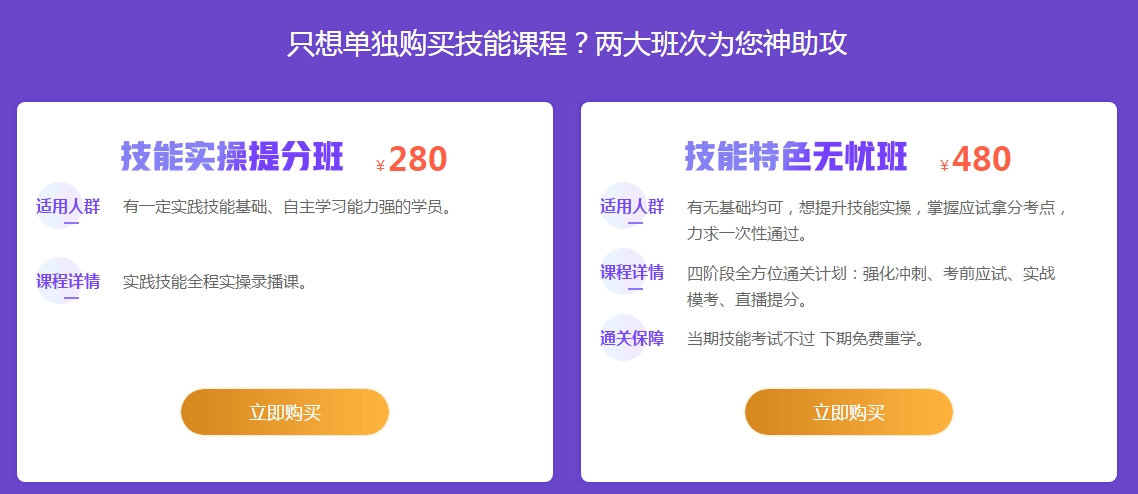 只想单独购买技能课程？两大班次为您神助攻

技能实操提分班 ¥280

适用人群 有一定实践技能基础、自主学习能力强的学员。

课程详情 实践技能全程实操录播课。

立即购买

技能特色无忧班 ¥480

适用人群 有无基础均可，想提升技能实操，掌握应试拿分考点，力求一次性通过。

课程详情 四阶段全方位通关计划：强化冲刺、考前应试、实战模考、直播提分。

通关保障 当期技能考试不过 下期免费重学。

立即购买